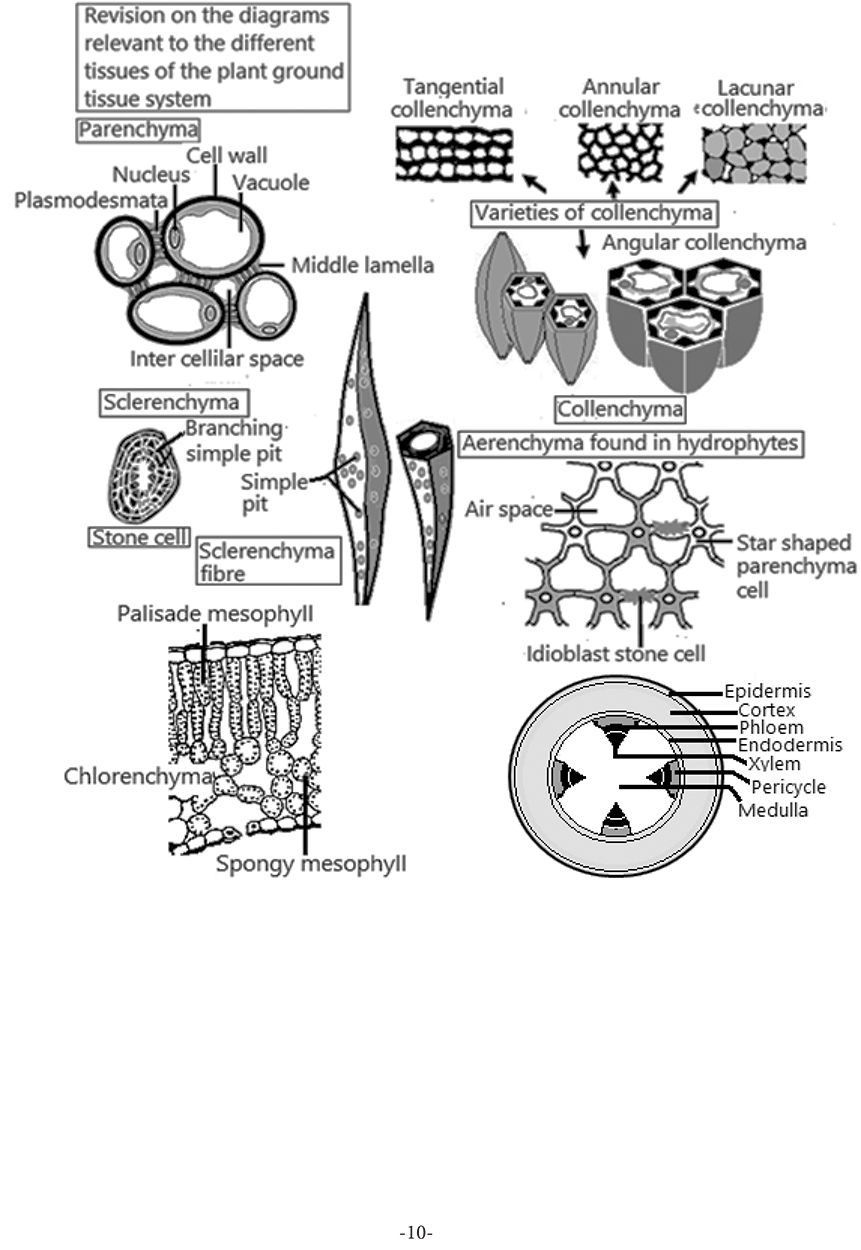 Revision on the diagrams relevant to the different tissues of the plant ground tissue system

Parenchyma

Cell wall
Nucleus
Vacuole
Plasmodesmata
Middle lamella
Inter cellilar space

Tangential collenchyma
Annular collenchyma
Lacunar collenchyma

Varieties of collenchyma

Angular collenchyma

Collenchyma

Sclerenchyma
Branching simple pit
Simple pit
Stone cell
Sclerenchyma fibre

Aerenchyma found in hydrophytes
Air space
Star shaped parenchyma cell
Idioblast stone cell

Palisade mesophyll
Chlorenchyma
Spongy mesophyll

Epidermis
Cortex
Phloem
Endodermis
Xylem
Pericycle
Medulla

-10-